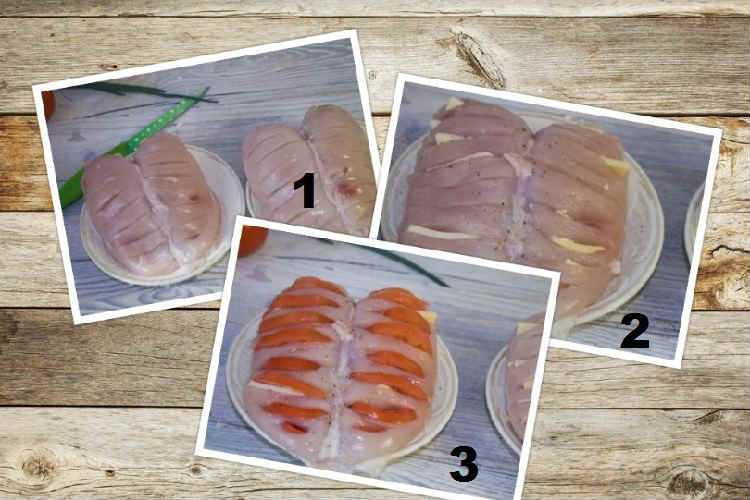 1
2
3